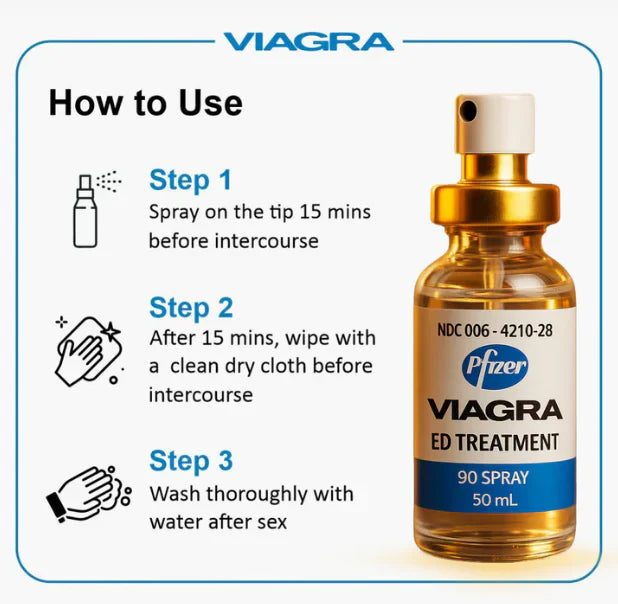 VIAGRA

How to Use

Step 1
Spray on the tip 15 mins before intercourse

Step 2
After 15 mins, wipe with a clean dry cloth before intercourse

Step 3
Wash thoroughly with water after sex

NDC 006 - 4210-28
Pfizer
VIAGRA
ED TREATMENT
90 SPRAY
50 mL